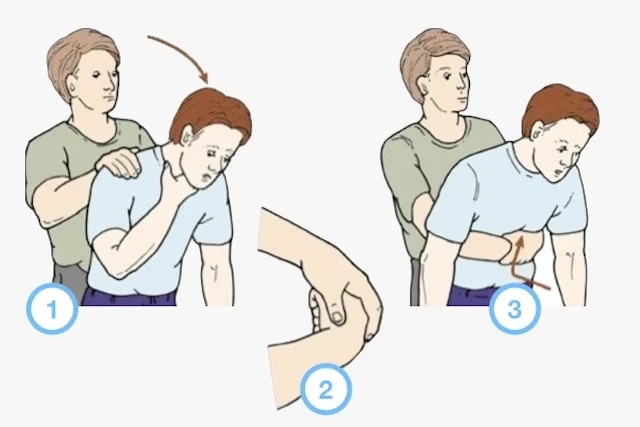 1
2
3